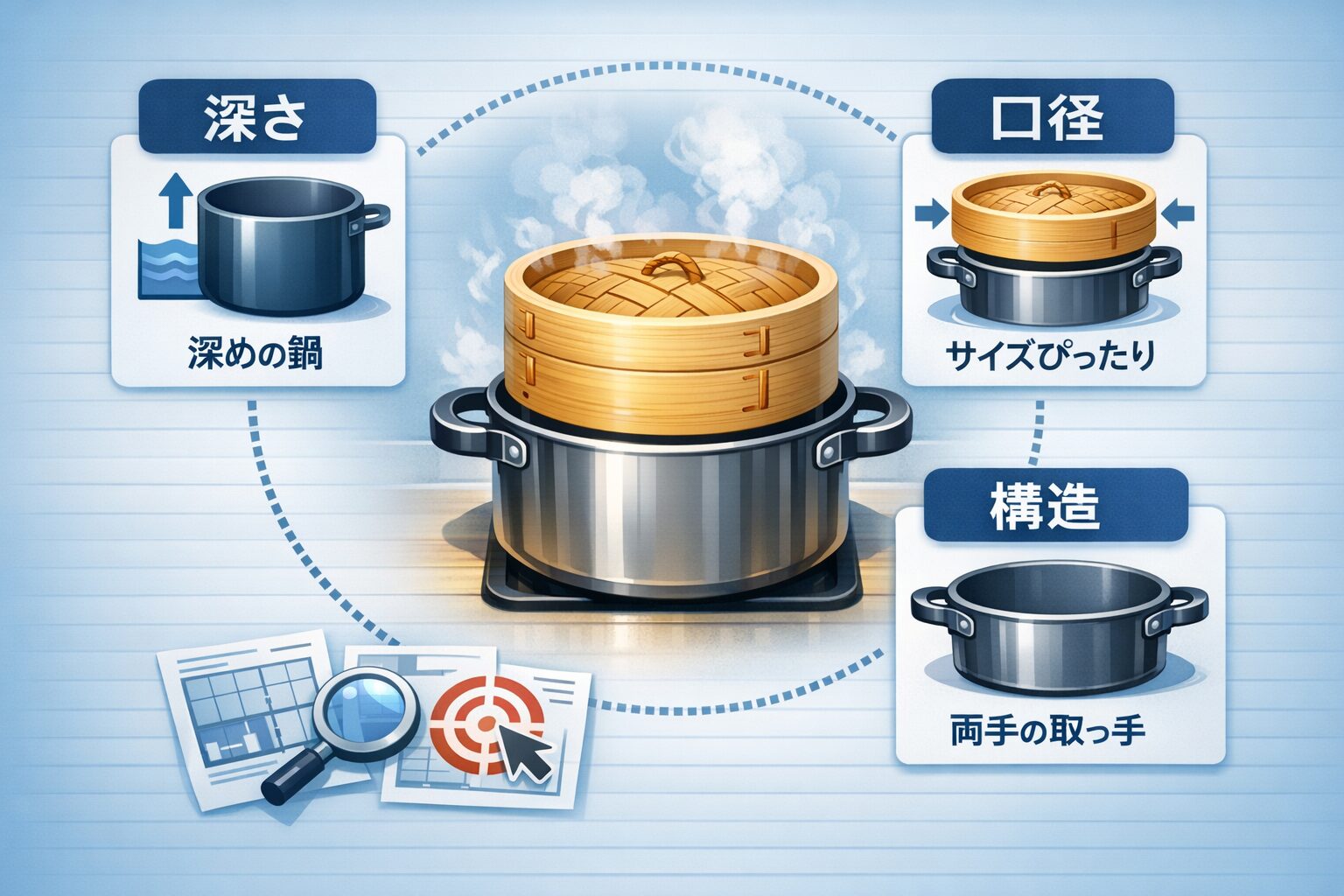 深さ

深めの鍋

口径

サイズぴったり

構造

両手の取っ手